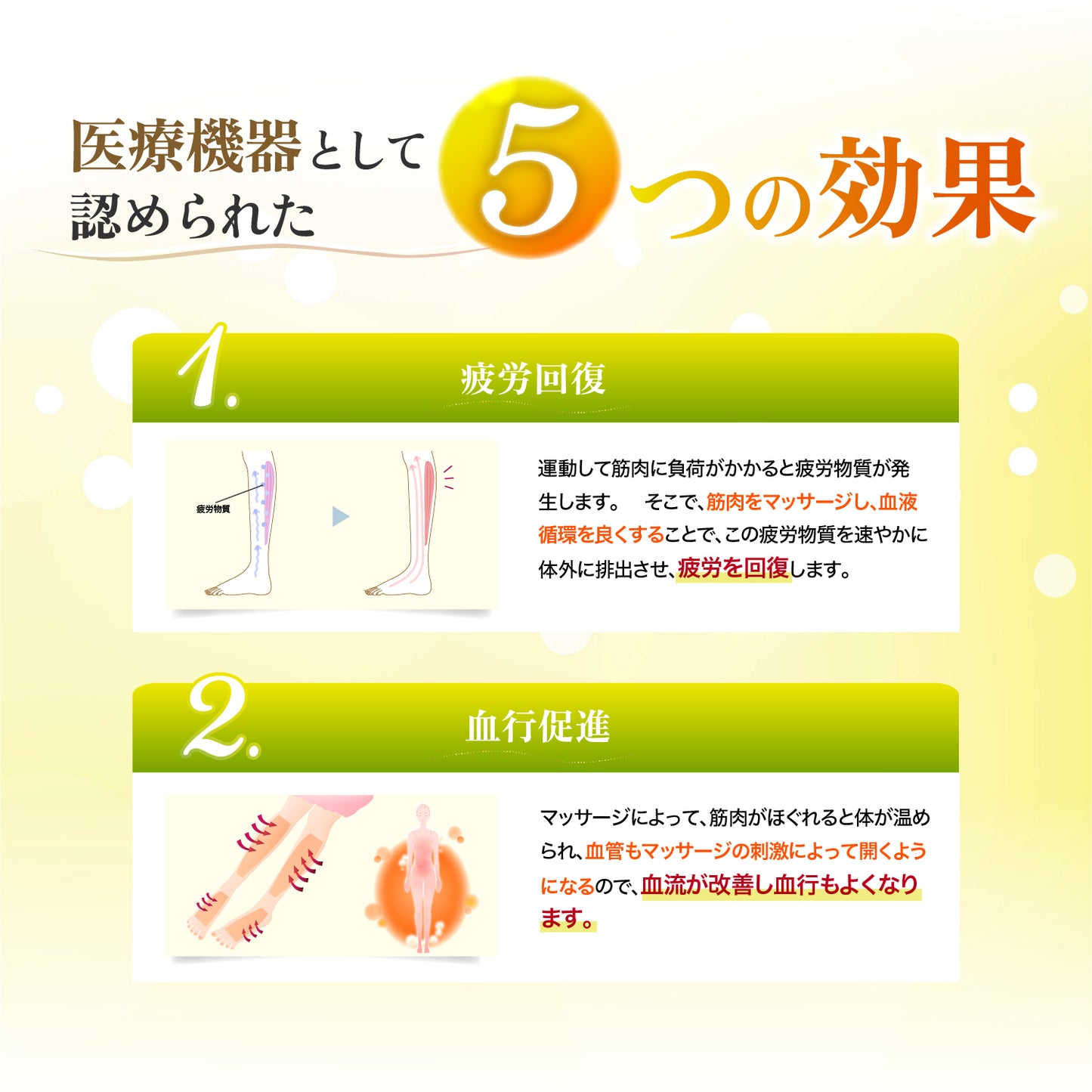 医療機器として認められた 5つの効果

1. 疲労回復

疲労物質

運動して筋肉に負荷がかかると疲労物質が発生します。 そこで、筋肉をマッサージし、血液循環を良くすることで、この疲労物質を速やかに体外に排出させ、疲労を回復します。

2. 血行促進

マッサージによって、筋肉がほぐれると体が温められ、血管もマッサージの刺激によって開くようになるので、血流が改善し血行もよくなります。